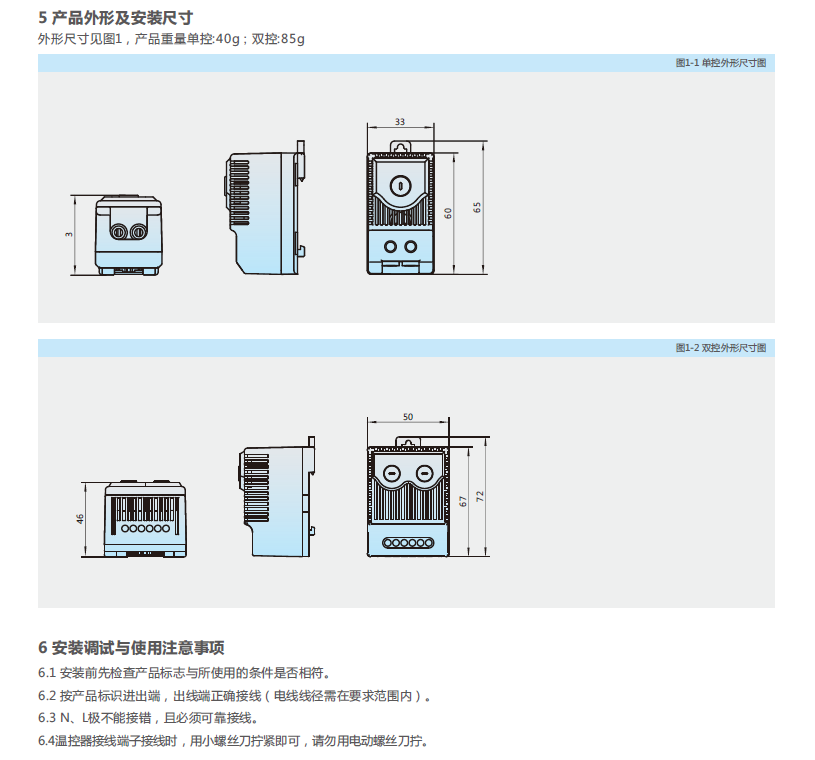 5 产品外形及安装尺寸
外形尺寸见图1，产品重量单控:40g；双控:85g

图1-1 单控外形尺寸图

3

33

60

65

图1-2 双控外形尺寸图

46

50

67

72

6 安装调试与使用注意事项
6.1 安装前先检查产品标志与所使用的条件是否相符。
6.2 按产品标识进出端，出线端正确接线（电线线径需在要求范围内）。
6.3 N、L极不能接错，且必须可靠接线。
6.4温控器接线端子接线时，用小螺丝刀拧紧即可，请勿用电动螺丝刀拧。